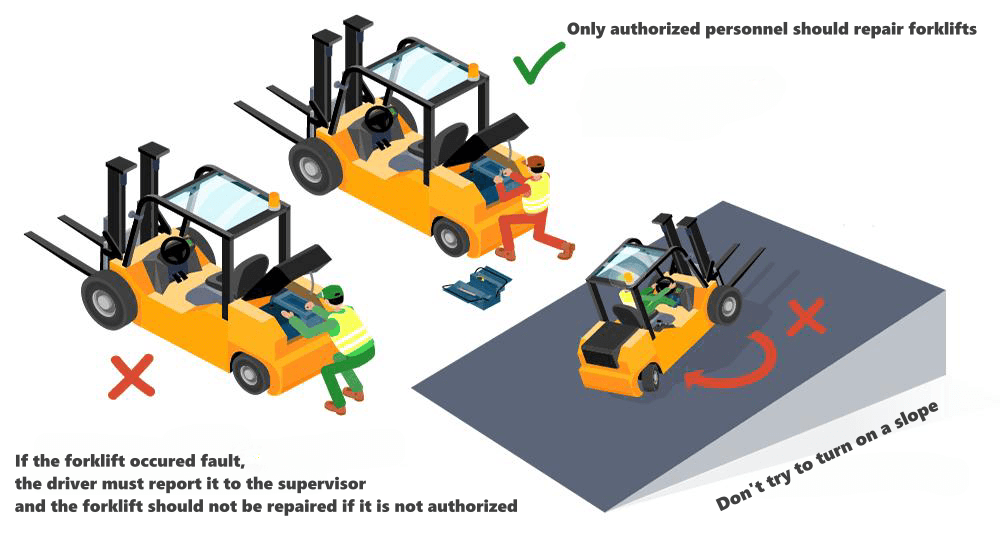 Only authorized personnel should repair forklifts

If the forklift occured fault,
the driver must report it to the supervisor
and the forklift should not be repaired if it is not authorized

Don't try to turn on a slope